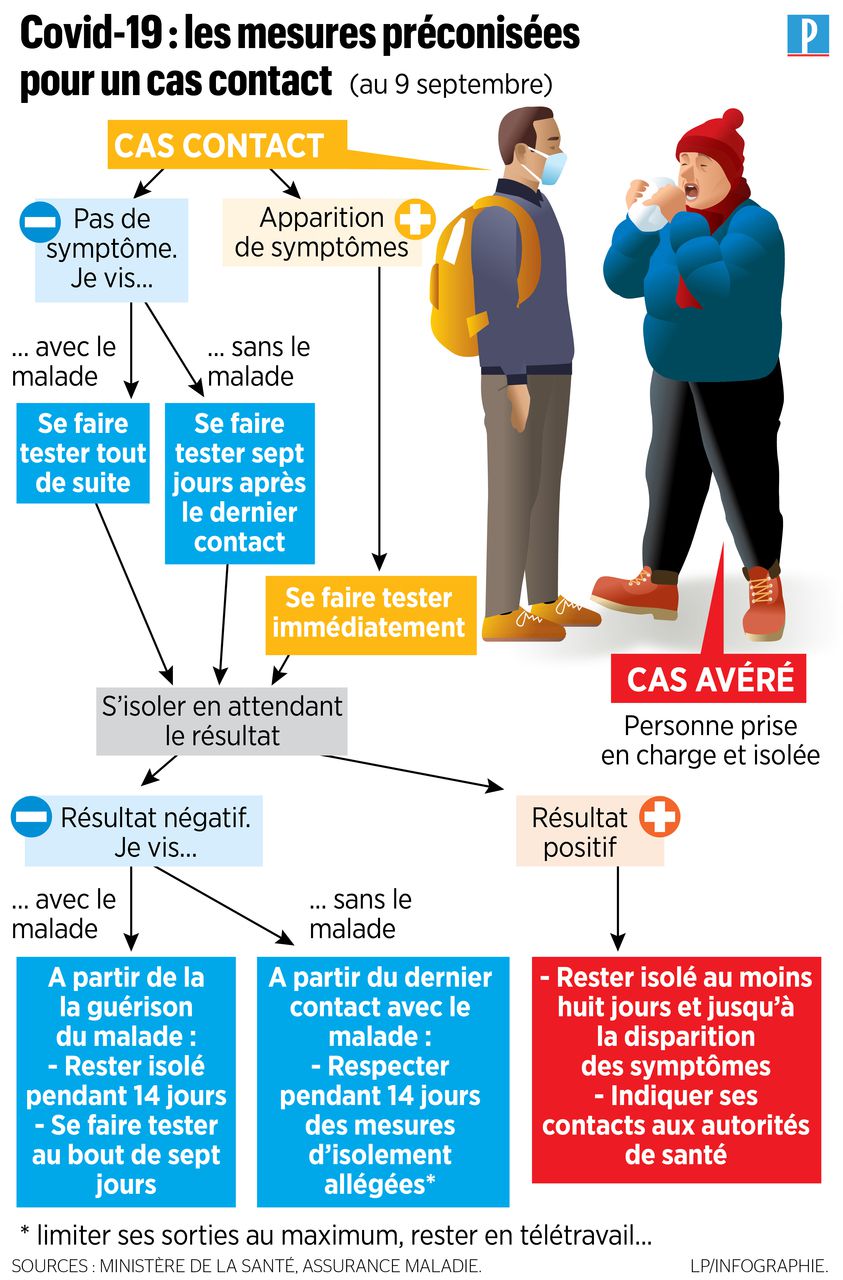 Covid-19 : les mesures préconisées pour un cas contact (au 9 septembre)

P

CAS CONTACT

Pas de symptôme. Je vis...

Apparition de symptômes

... avec le malade

... sans le malade

Se faire tester tout de suite

Se faire tester sept jours après le dernier contact

Se faire tester immédiatement

CAS AVÉRÉ

Personne prise en charge et isolée

S'isoler en attendant le résultat

Résultat négatif. Je vis...

Résultat positif

... avec le malade

... sans le malade

A partir de la la guérison du malade : - Rester isolé pendant 14 jours - Se faire tester au bout de sept jours

A partir du dernier contact avec le malade : - Respecter pendant 14 jours des mesures d'isolement allégées*

- Rester isolé au moins huit jours et jusqu'à la disparition des symptômes - Indiquer ses contacts aux autorités de santé

* limiter ses sorties au maximum, rester en télétravail...

SOURCES : MINISTÈRE DE LA SANTÉ, ASSURANCE MALADIE.

LP/INFOGRAPHIE.